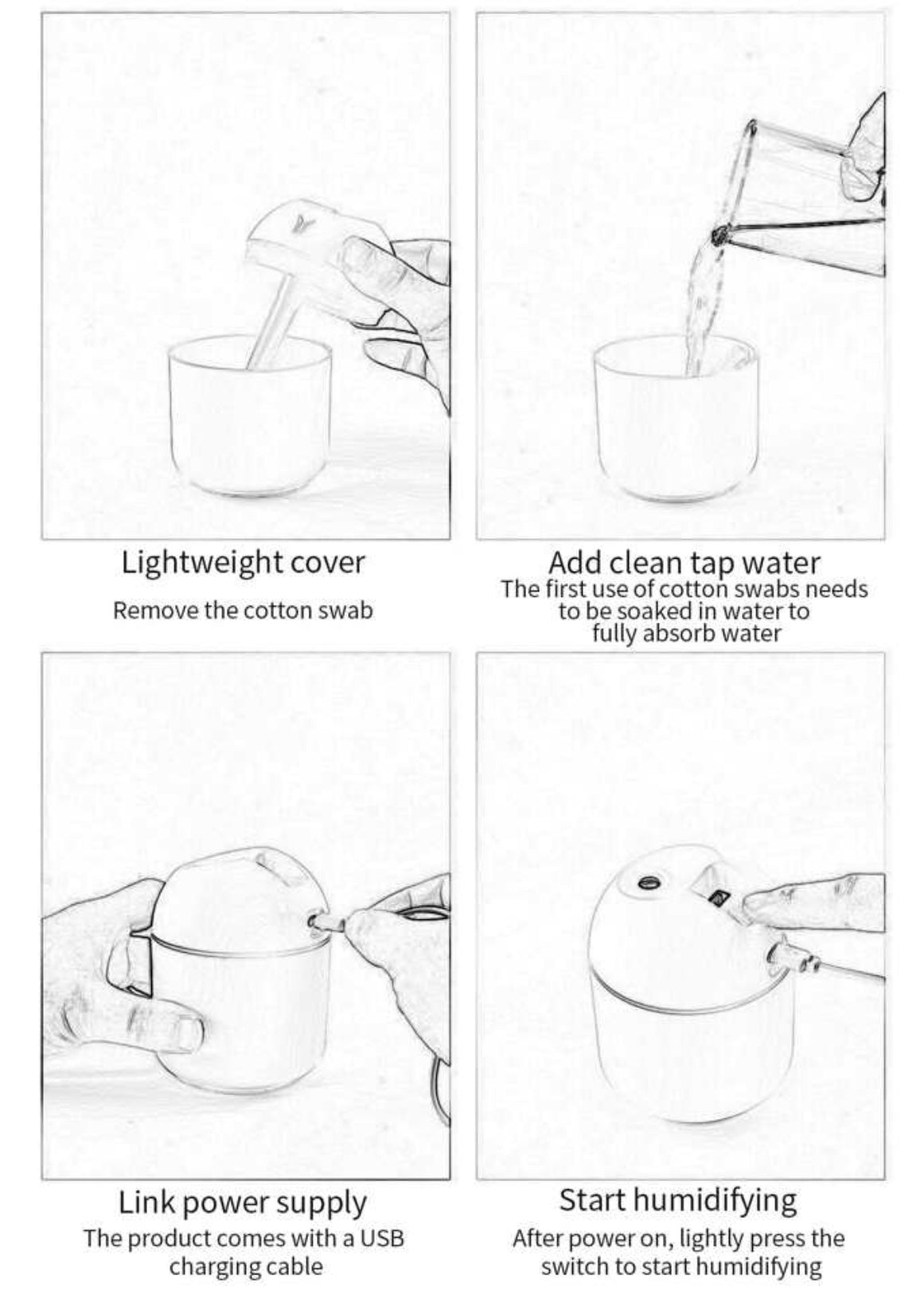 Lightweight cover

Remove the cotton swab

Add clean tap water

The first use of cotton swabs needs to be soaked in water to fully absorb water

Link power supply

The product comes with a USB charging cable

Start humidifying

After power on, lightly press the switch to start humidifying